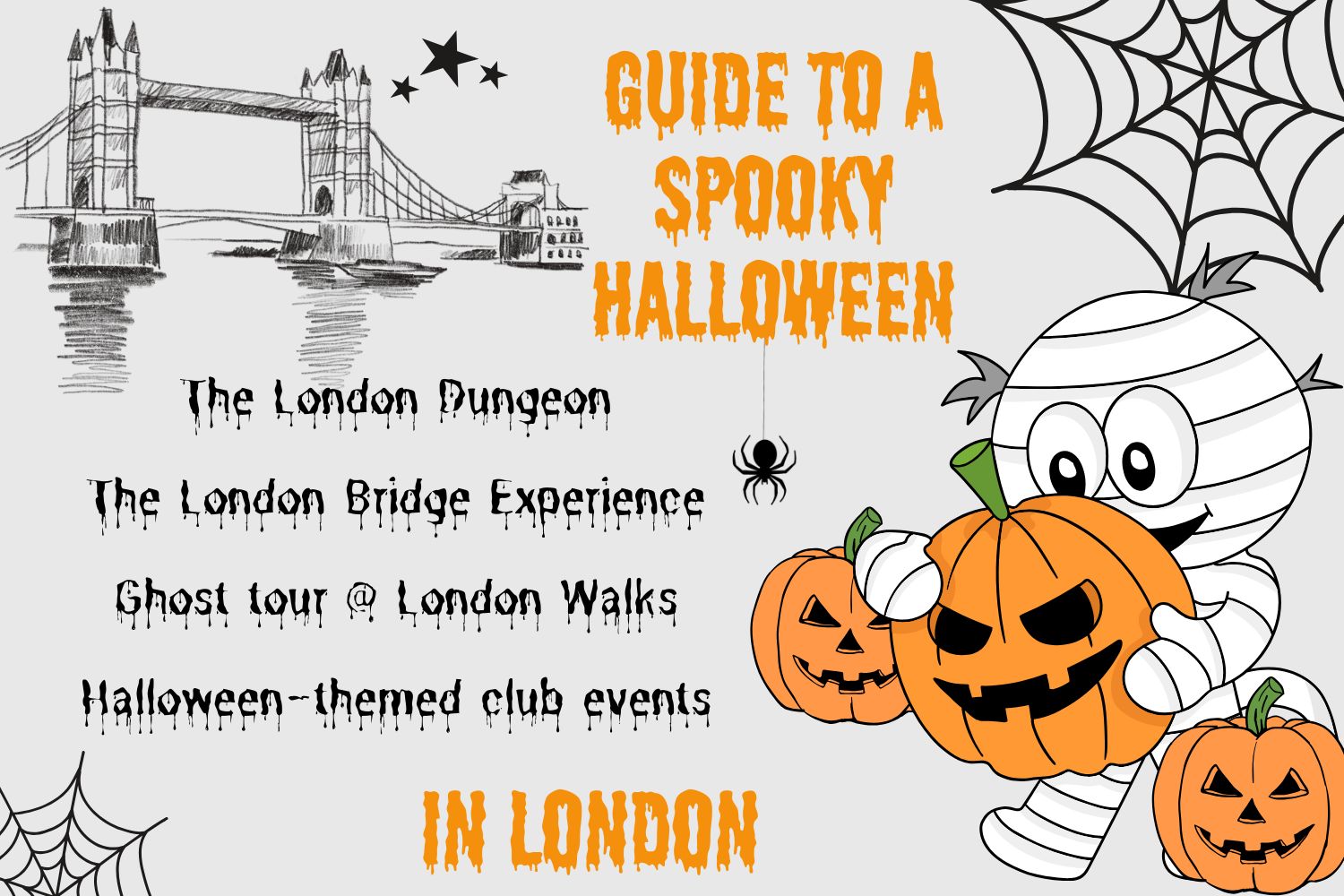 GUIDE TO A SPOOKY HALLOWEEN

The London Dungeon

The London Bridge Experience

Ghost tour @ London Walks

Halloween-themed club events

IN LONDON