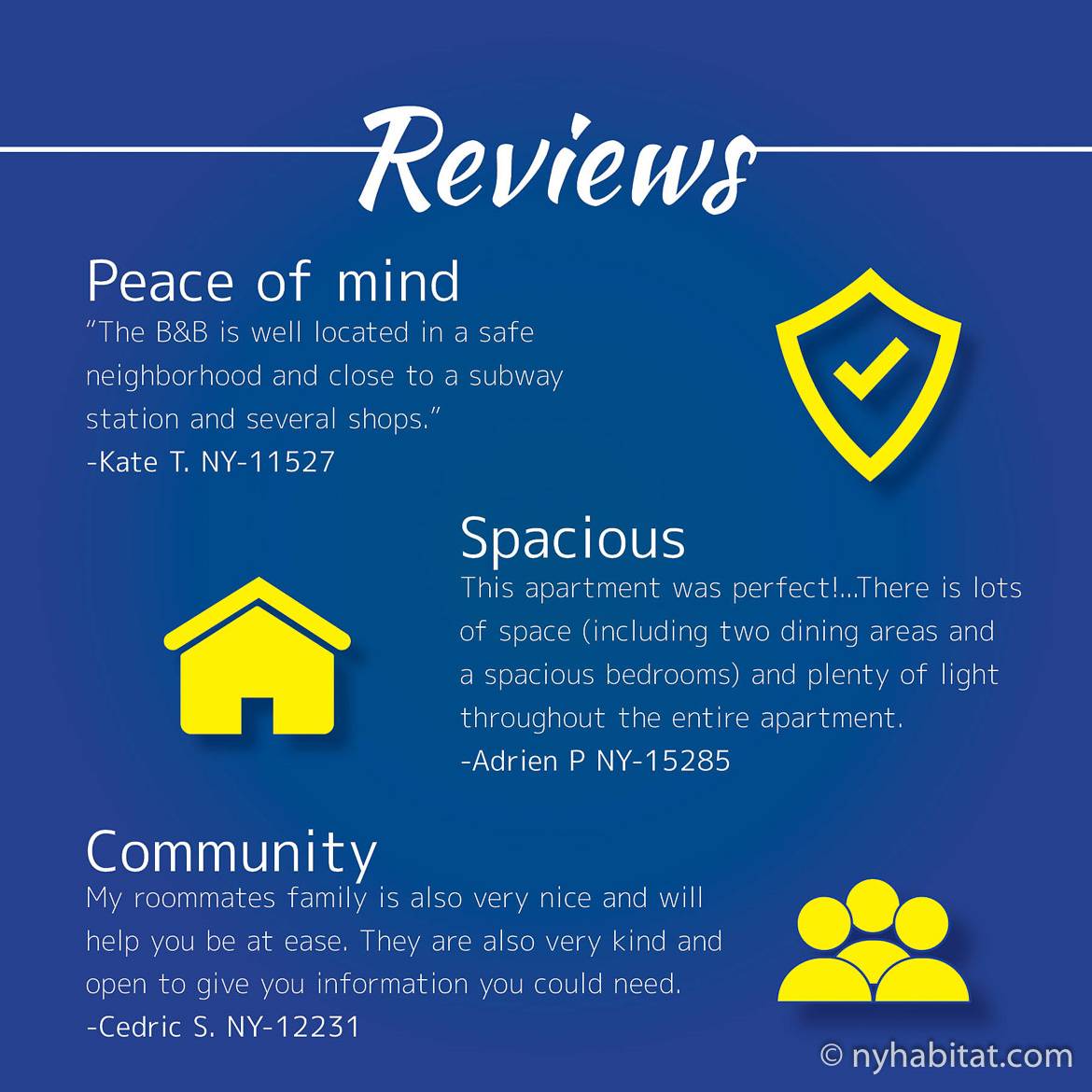 Reviews

Peace of mind
”The B&B is well located in a safe neighborhood and close to a subway station and several shops.”
-Kate T. NY-11527

Spacious
This apartment was perfect!...There is lots of space (including two dining areas and a spacious bedrooms) and plenty of light throughout the entire apartment.
-Adrien P NY-15285

Community
My roommates family is also very nice and will help you be at ease. They are also very kind and open to give you information you could need.
-Cedric S. NY-12231

© nyhabitat.com