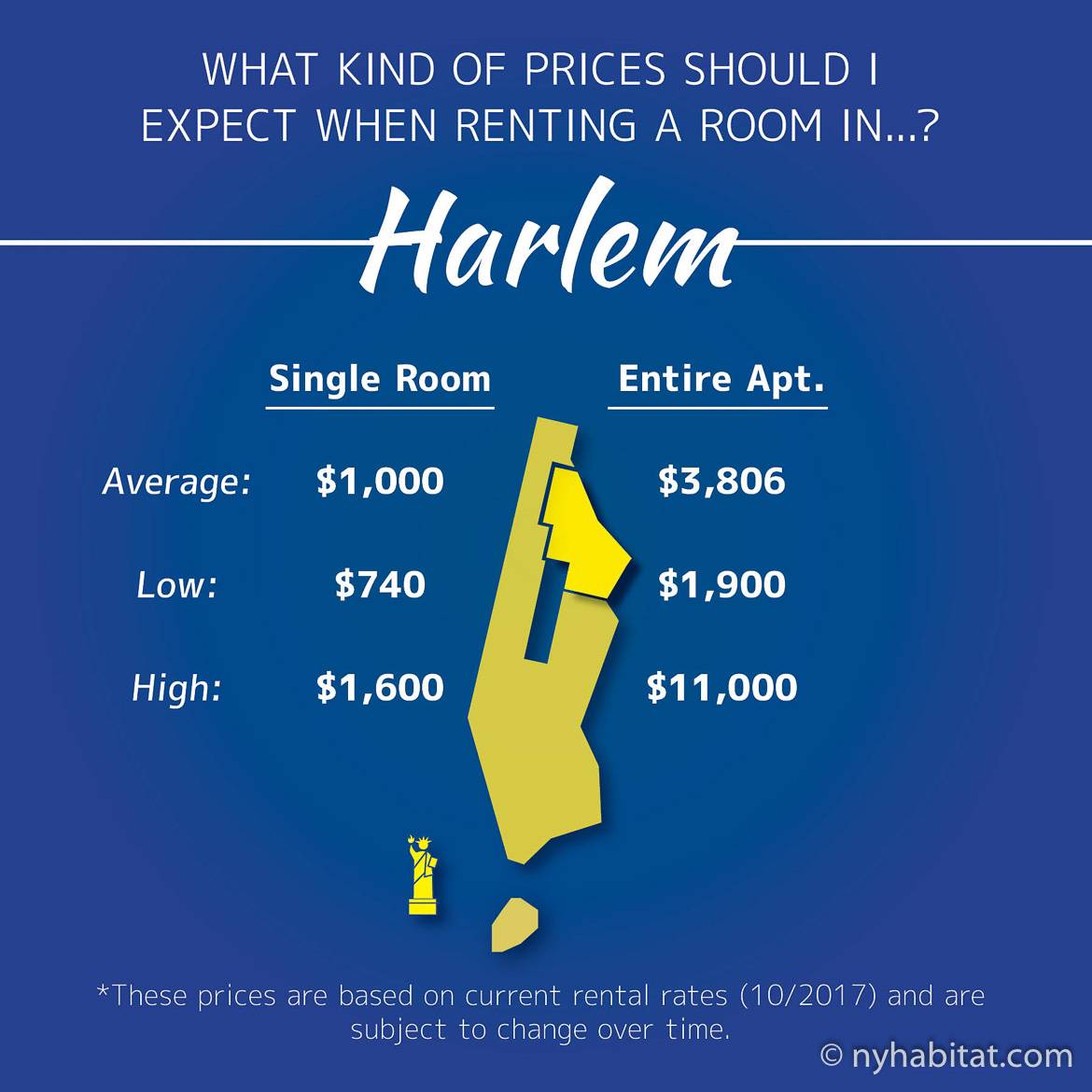 WHAT KIND OF PRICES SHOULD I EXPECT WHEN RENTING A ROOM IN...?

Harlem

| | Single Room | Entire Apt. |
|---|---|---|
| Average: | \$1,000 | \$3,806 |
| Low: | \$740 | \$1,900 |
| High: | \$1,600 | \$11,000 |

*These prices are based on current rental rates (10/2017) and are subject to change over time.

© nyhabitat.com