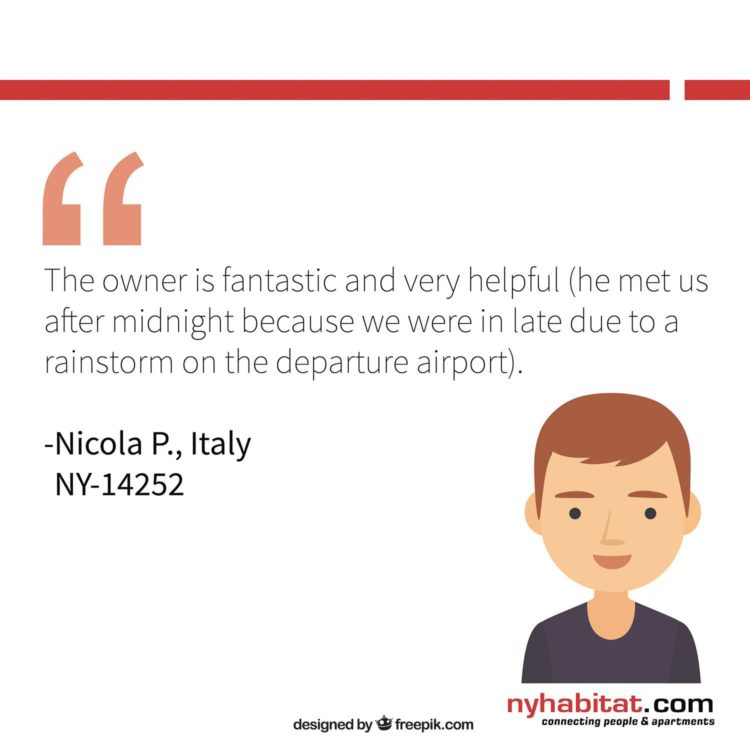 “

The owner is fantastic and very helpful (he met us after midnight because we were in late due to a rainstorm on the departure airport).

-Nicola P., Italy
NY-14252

designed by freepik.com

nyhabitat.com
connecting people & apartments