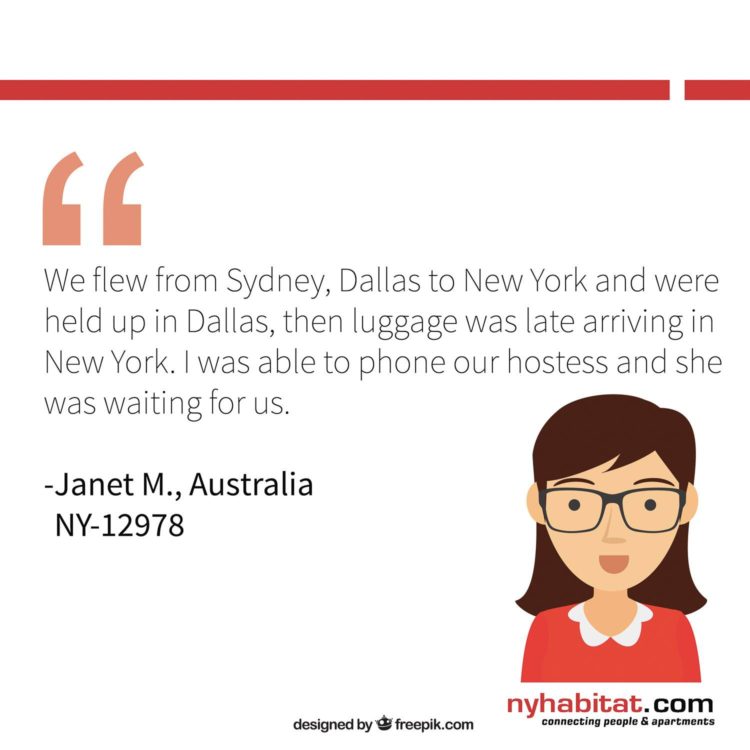 “

We flew from Sydney, Dallas to New York and were held up in Dallas, then luggage was late arriving in New York. I was able to phone our hostess and she was waiting for us.

-Janet M., Australia
NY-12978

designed by freepik.com

nyhabitat.com
connecting people & apartments