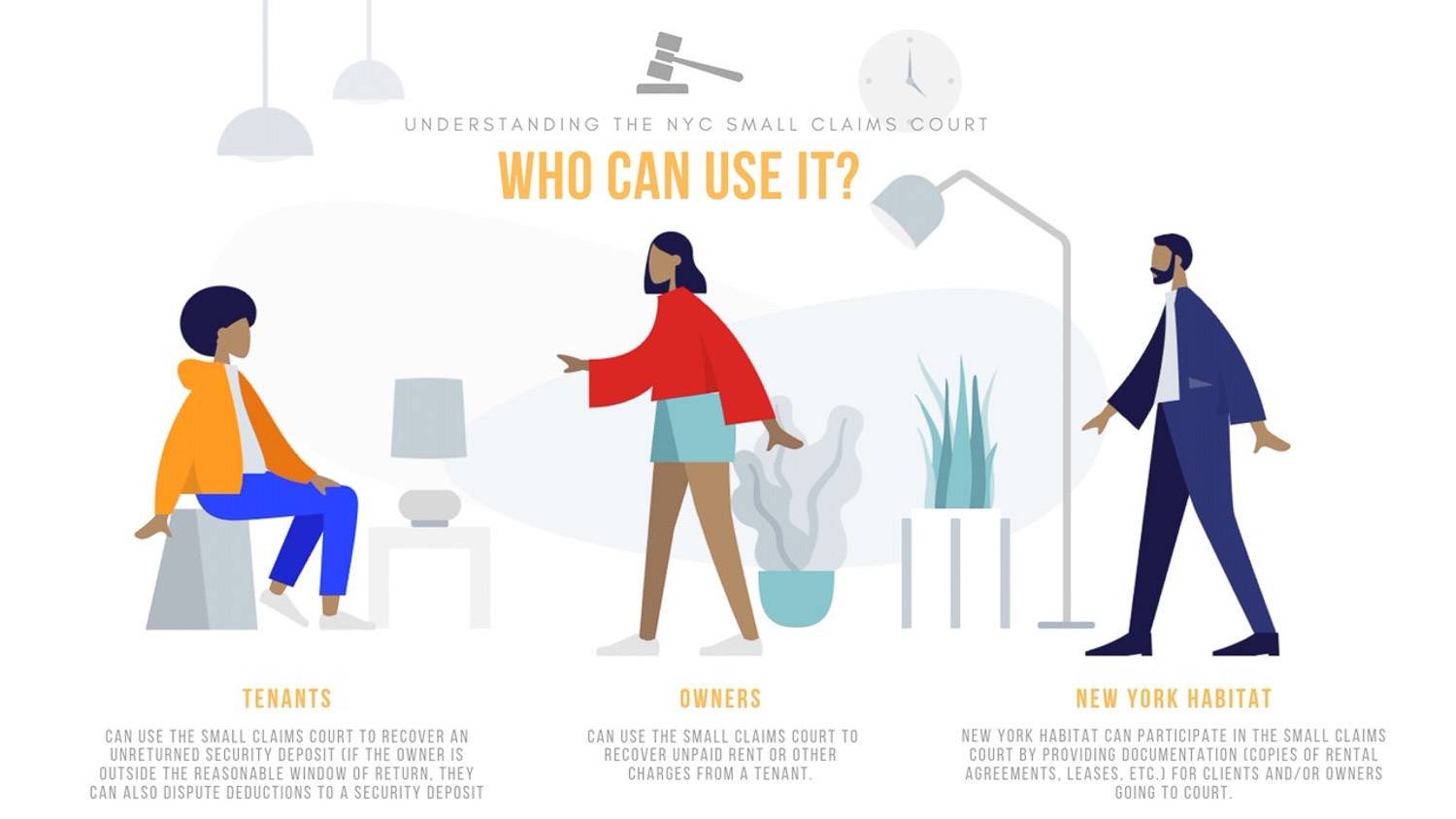 UNDERSTANDING THE NYC SMALL CLAIMS COURT

WHO CAN USE IT?

TENANTS

CAN USE THE SMALL CLAIMS COURT TO RECOVER AN UNRETURNED SECURITY DEPOSIT (IF THE OWNER IS OUTSIDE THE REASONABLE WINDOW OF RETURN, THEY CAN ALSO DISPUTE DEDUCTIONS TO A SECURITY DEPOSIT

OWNERS

CAN USE THE SMALL CLAIMS COURT TO RECOVER UNPAID RENT OR OTHER CHARGES FROM A TENANT.

NEW YORK HABITAT

NEW YORK HABITAT CAN PARTICIPATE IN THE SMALL CLAIMS COURT BY PROVIDING DOCUMENTATION (COPIES OF RENTAL AGREEMENTS, LEASES, ETC.) FOR CLIENTS AND/OR OWNERS GOING TO COURT.