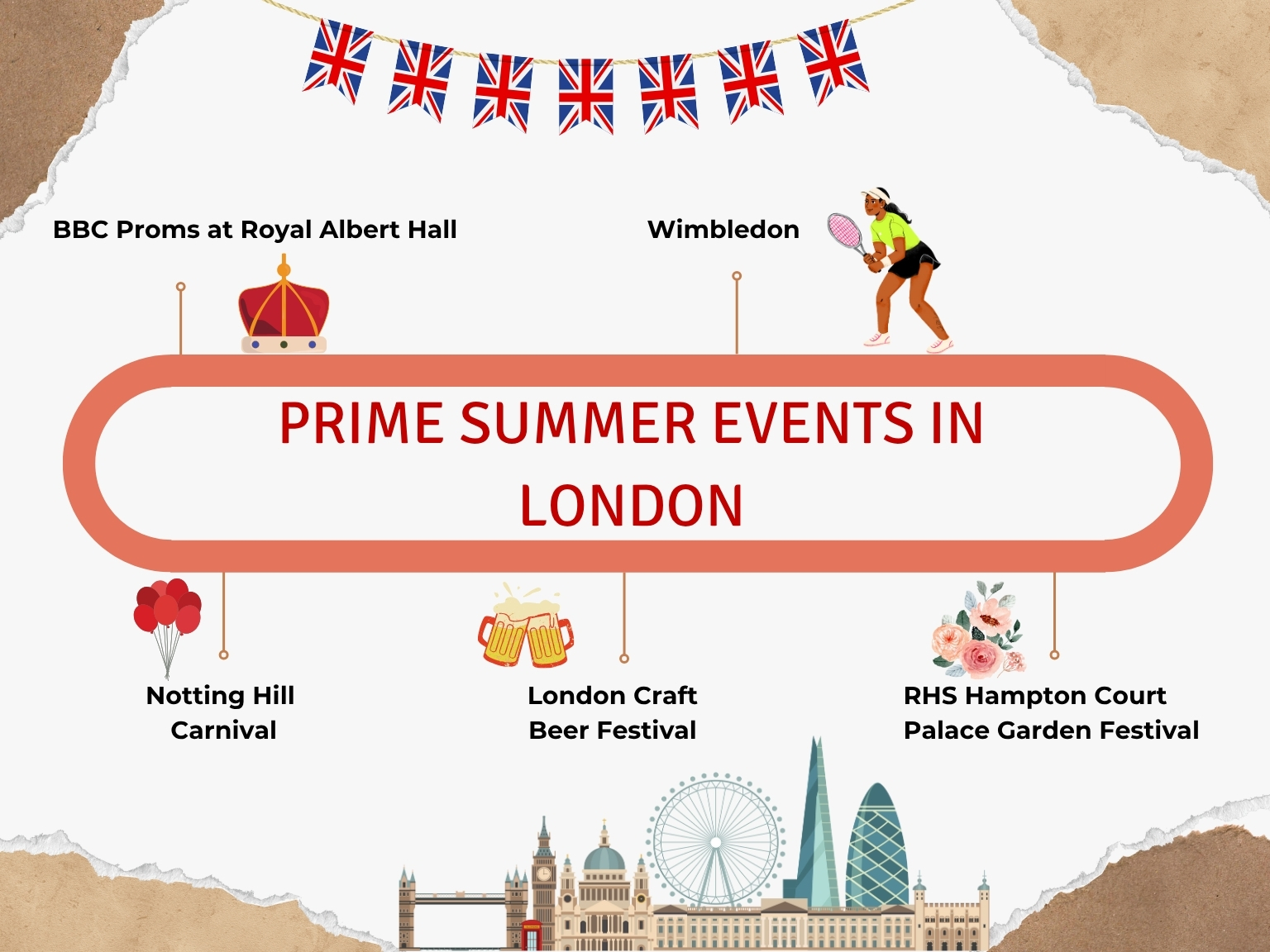 BBC Proms at Royal Albert Hall

Wimbledon

PRIME SUMMER EVENTS IN LONDON

Notting Hill Carnival

London Craft Beer Festival

RHS Hampton Court Palace Garden Festival