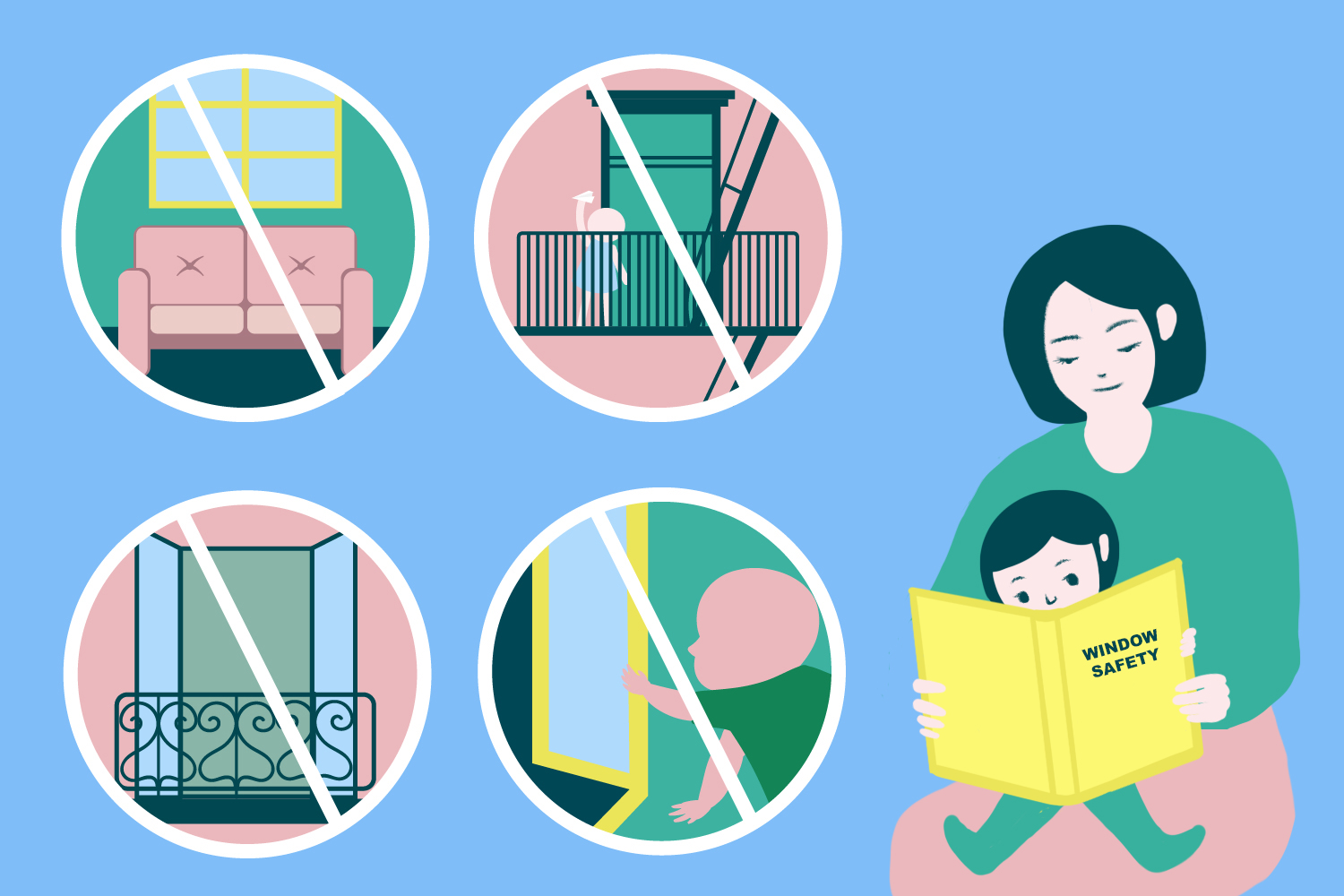 WINDOW
SAFETY