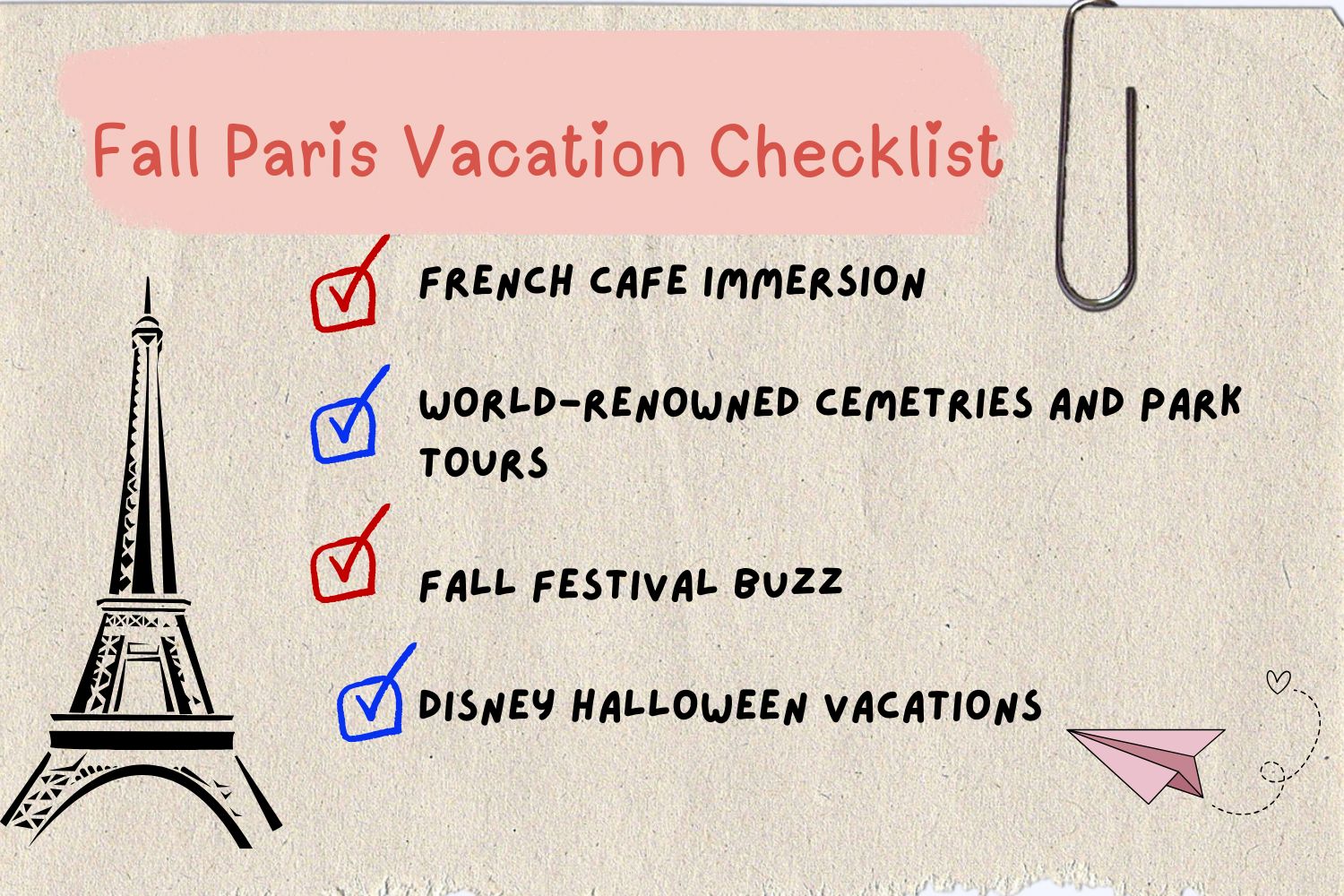 Fall Paris Vacation Checklist

FRENCH CAFE IMMERSION

WORLD-RENOWNED CEMETRIES AND PARK TOURS

FALL FESTIVAL BUZZ

DISNEY HALLOWEEN VACATIONS